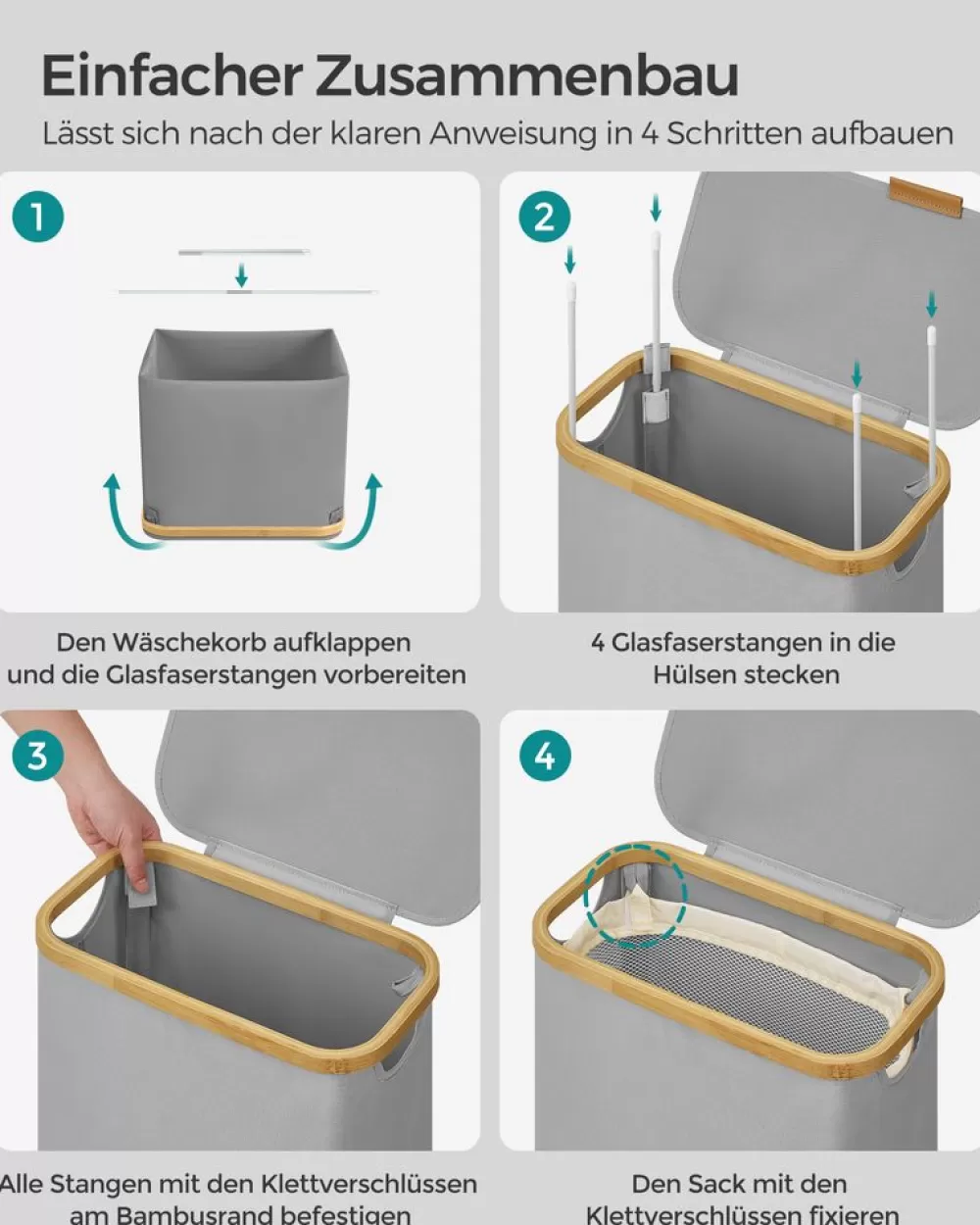 Einfacher Zusammenbau

Lässt sich nach der klaren Anweisung in 4 Schritten aufbauen

1

Den Wäschekorb aufklappen und die Glasfaserstangen vorbereiten

2

4 Glasfaserstangen in die Hülsen stecken

3

Alle Stangen mit den Klettverschlüssen am Bambusrand befestigen

4

Den Sack mit den Klettverschlüssen fixieren