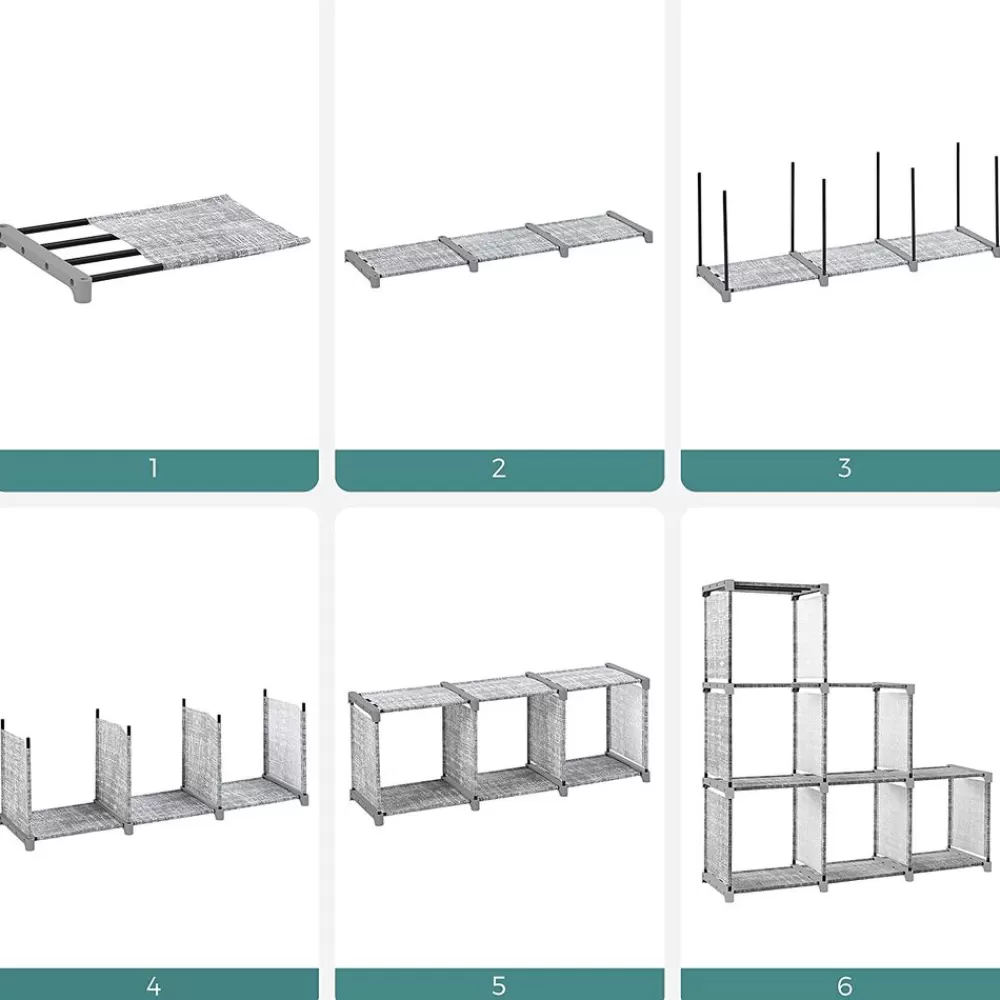 1

2

3

4

5

6