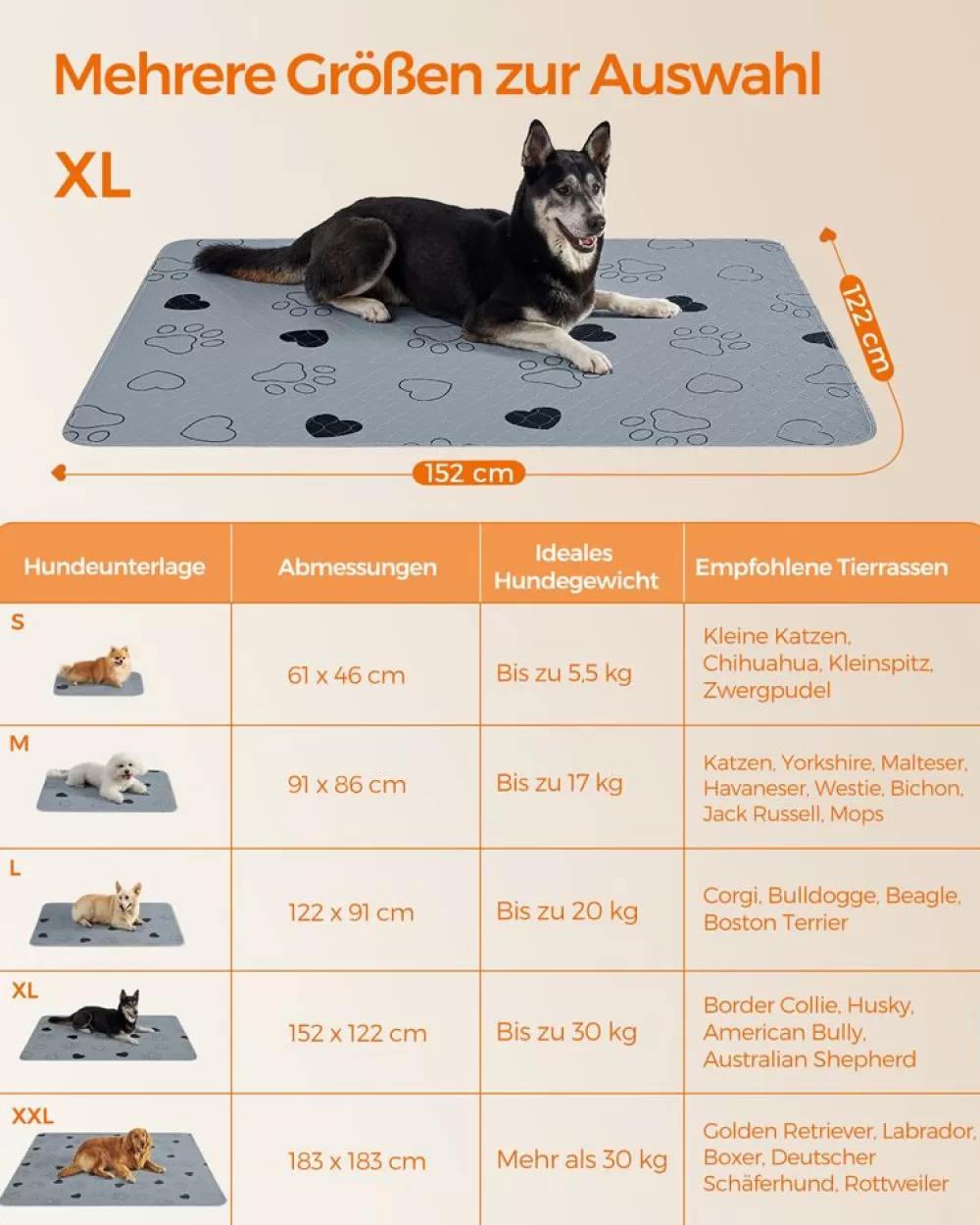 Mehrere Größen zur Auswahl

XL

122 cm

152 cm

| Hundeunterlage | Abmessungen | Ideales Hundegewicht | Empfohlene Tierrassen |
|---|---|---|---|
| S | 61 x 46 cm | Bis zu 5,5 kg | Kleine Katzen, Chihuahua, Kleinspitz, Zwergpudel |
| M | 91 x 86 cm | Bis zu 17 kg | Katzen, Yorkshire, Malteser, Havaneser, Westie, Bichon, Jack Russell, Mops |
| L | 122 x 91 cm | Bis zu 20 kg | Corgi, Bulldogge, Beagle, Boston Terrier |
| XL | 152 x 122 cm | Bis zu 30 kg | Border Collie, Husky, American Bully, Australian Shepherd |
| XXL | 183 x 183 cm | Mehr als 30 kg | Golden Retriever, Labrador, Boxer, Deutscher Schäferhund, Rottweiler |