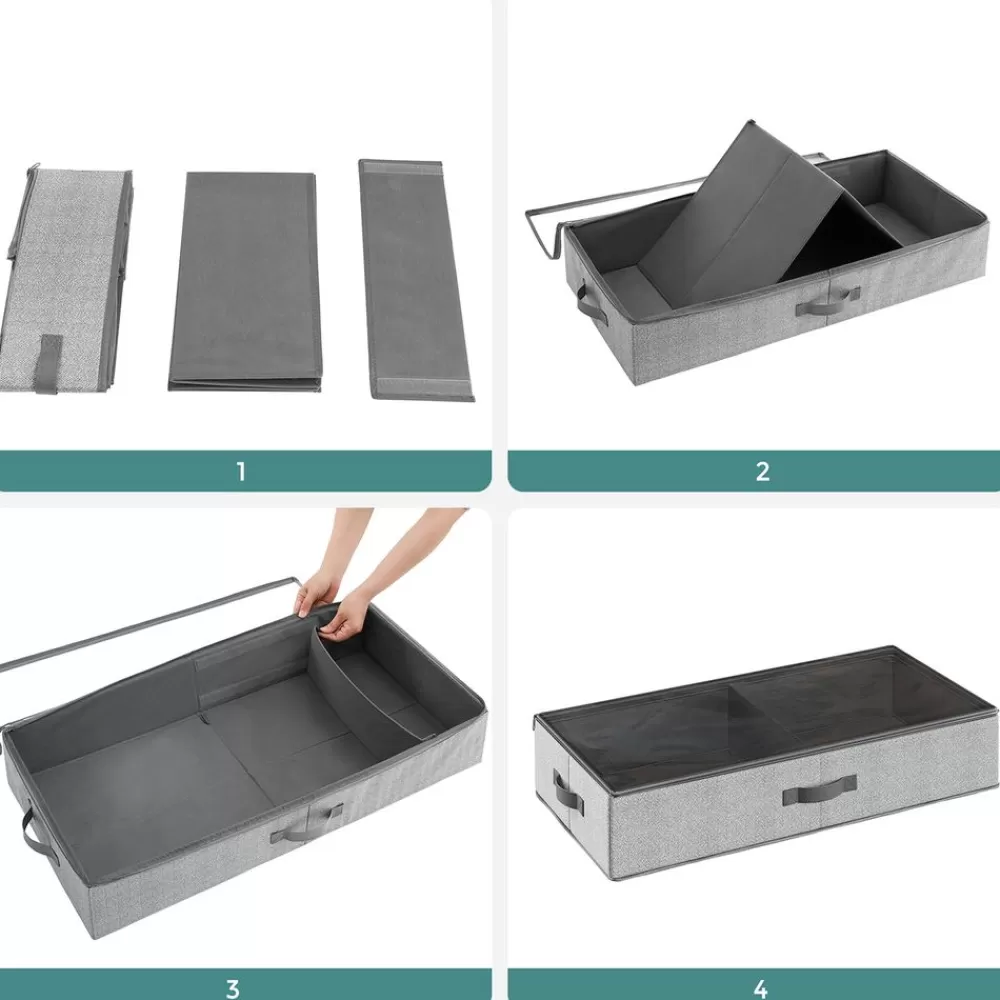 1

2

3

4