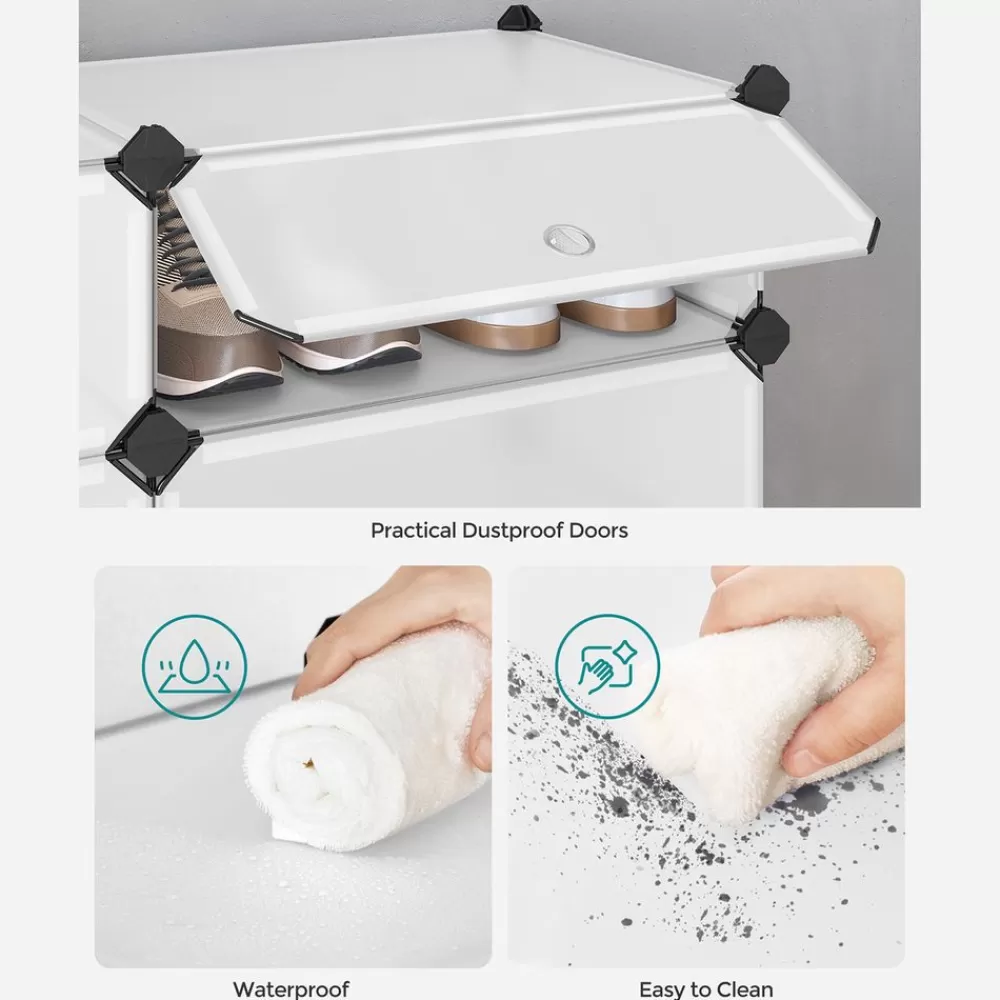 Practical Dustproof Doors

Waterproof

Easy to Clean