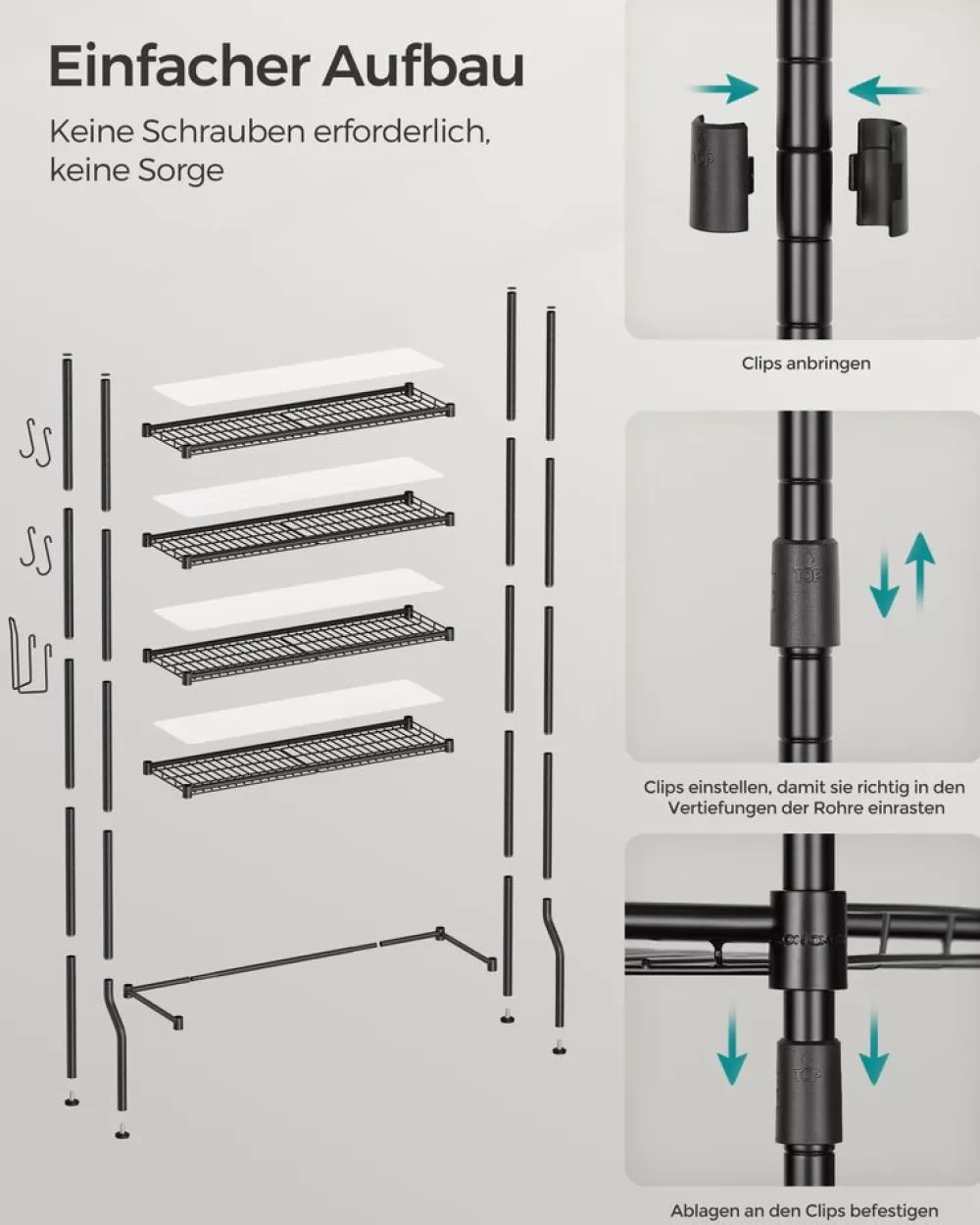 Einfacher Aufbau

Keine Schrauben erforderlich, keine Sorge

TOP

Clips anbringen

TOP

Clips einstellen, damit sie richtig in den Vertiefungen der Rohre einrasten

TOP

Ablagen an den Clips befestigen