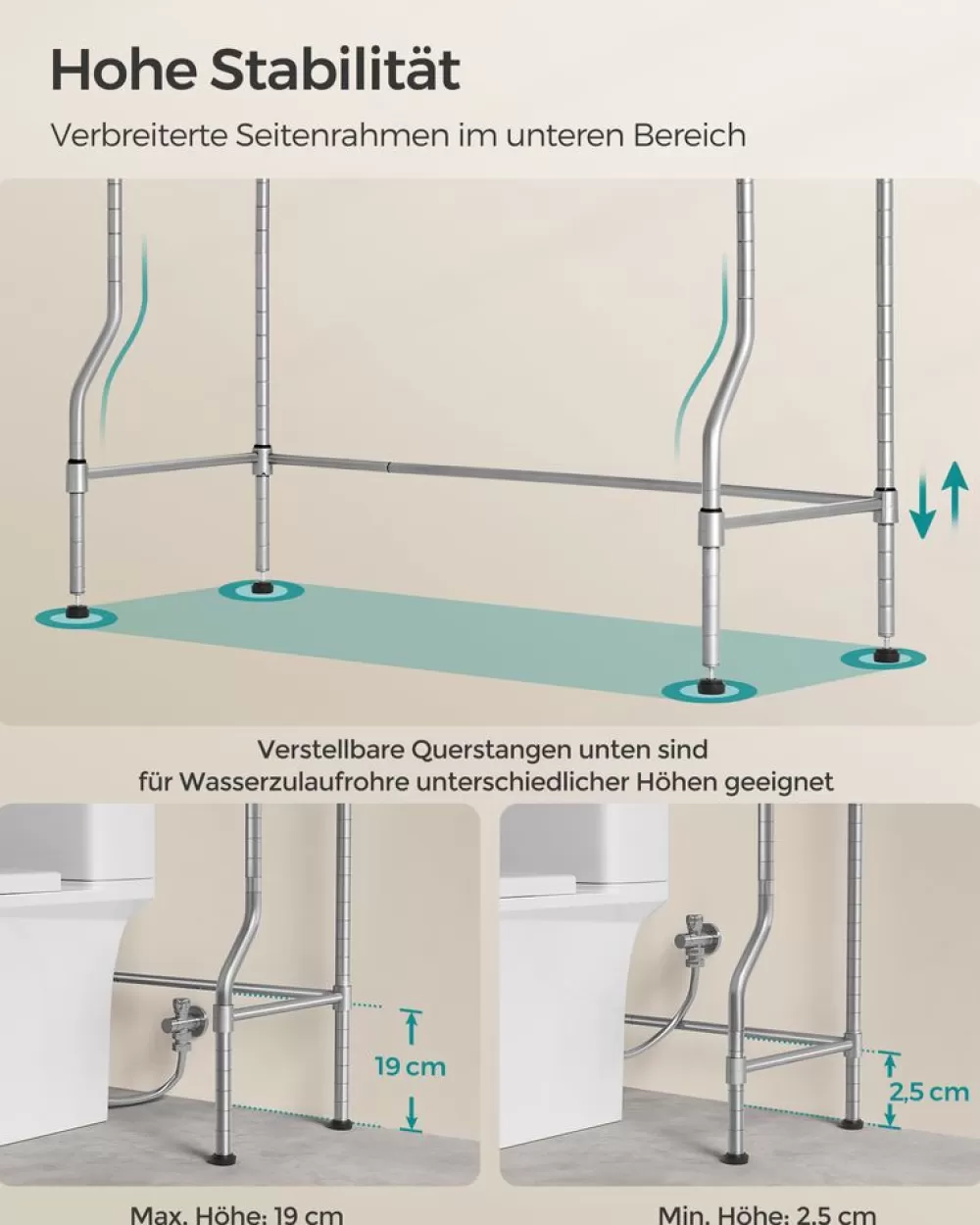 Hohe Stabilität

Verbreiterte Seitenrahmen im unteren Bereich

Verstellbare Querstangen unten sind für Wasserzulaufrohre unterschiedlicher Höhen geeignet

19 cm

2,5 cm

Max. Höhe: 19 cm

Min. Höhe: 2,5 cm