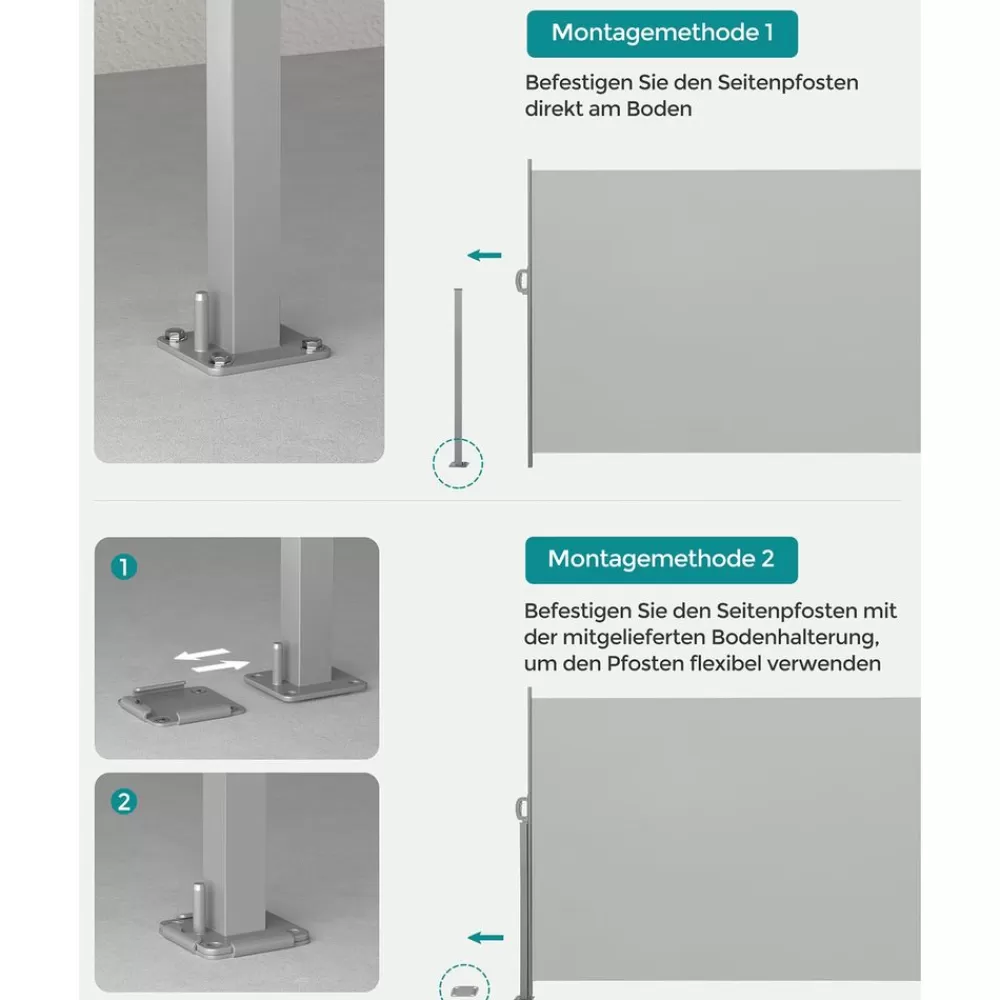 Montagemethode 1

Befestigen Sie den Seitenpfosten direkt am Boden

1

2

Montagemethode 2

Befestigen Sie den Seitenpfosten mit der mitgelieferten Bodenhalterung, um den Pfosten flexibel verwenden