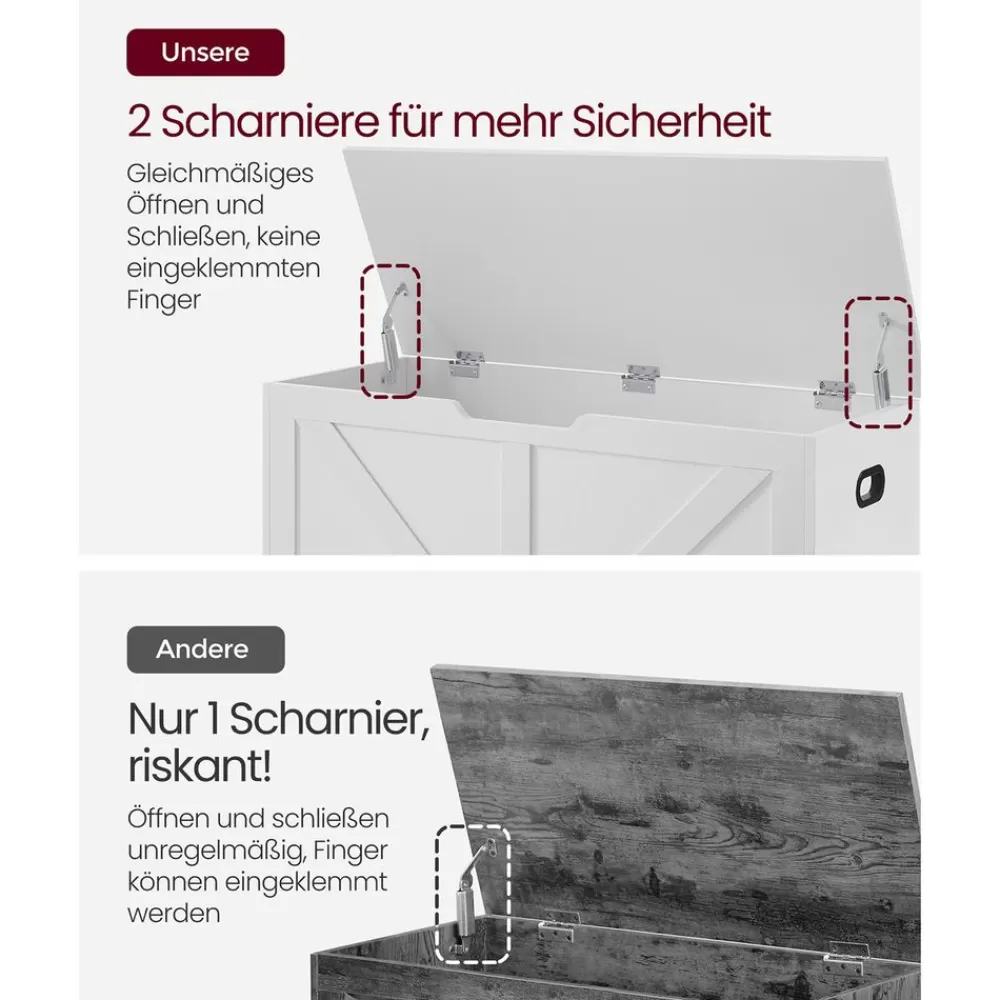 Unsere

2 Scharniere für mehr Sicherheit

Gleichmäßiges Öffnen und Schließen, keine eingeklemmten Finger

Andere

Nur 1 Scharnier, riskant!

Öffnen und schließen unregelmäßig, Finger können eingeklemmt werden