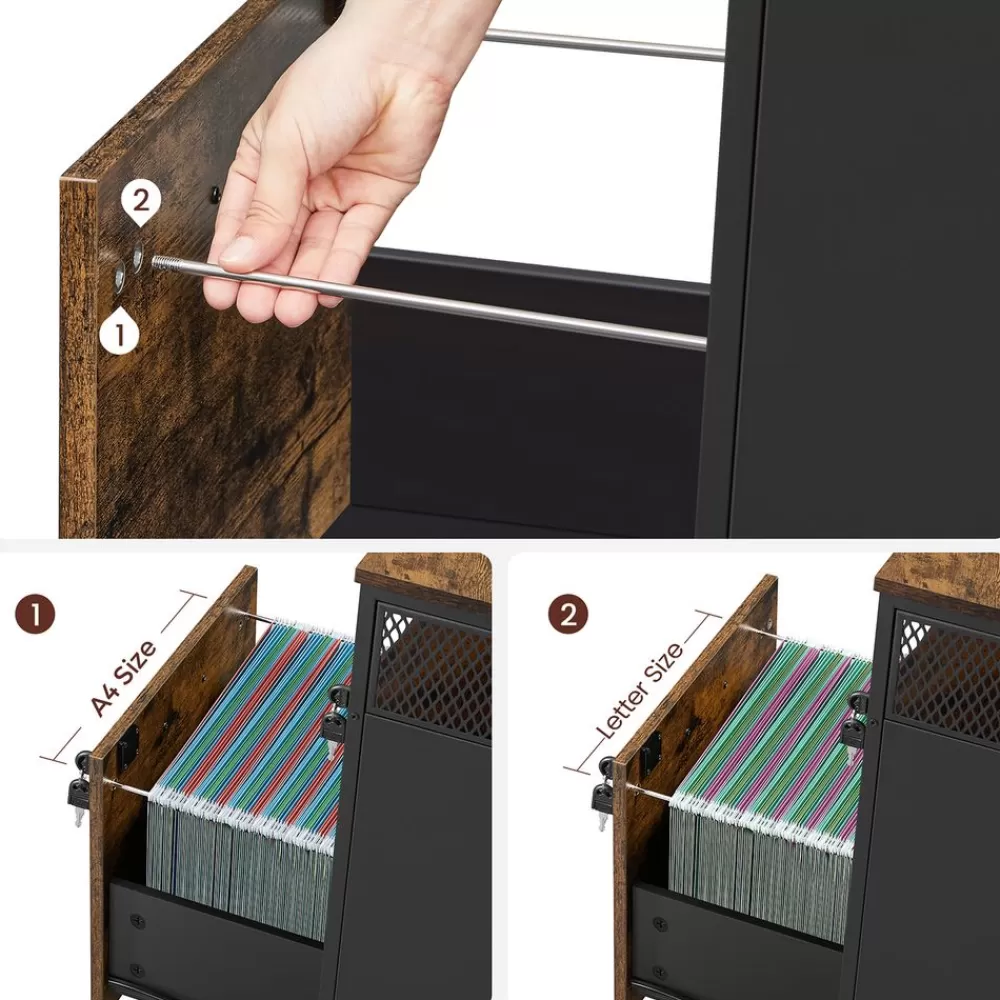 2
1
1
A4 Size
2
Letter Size