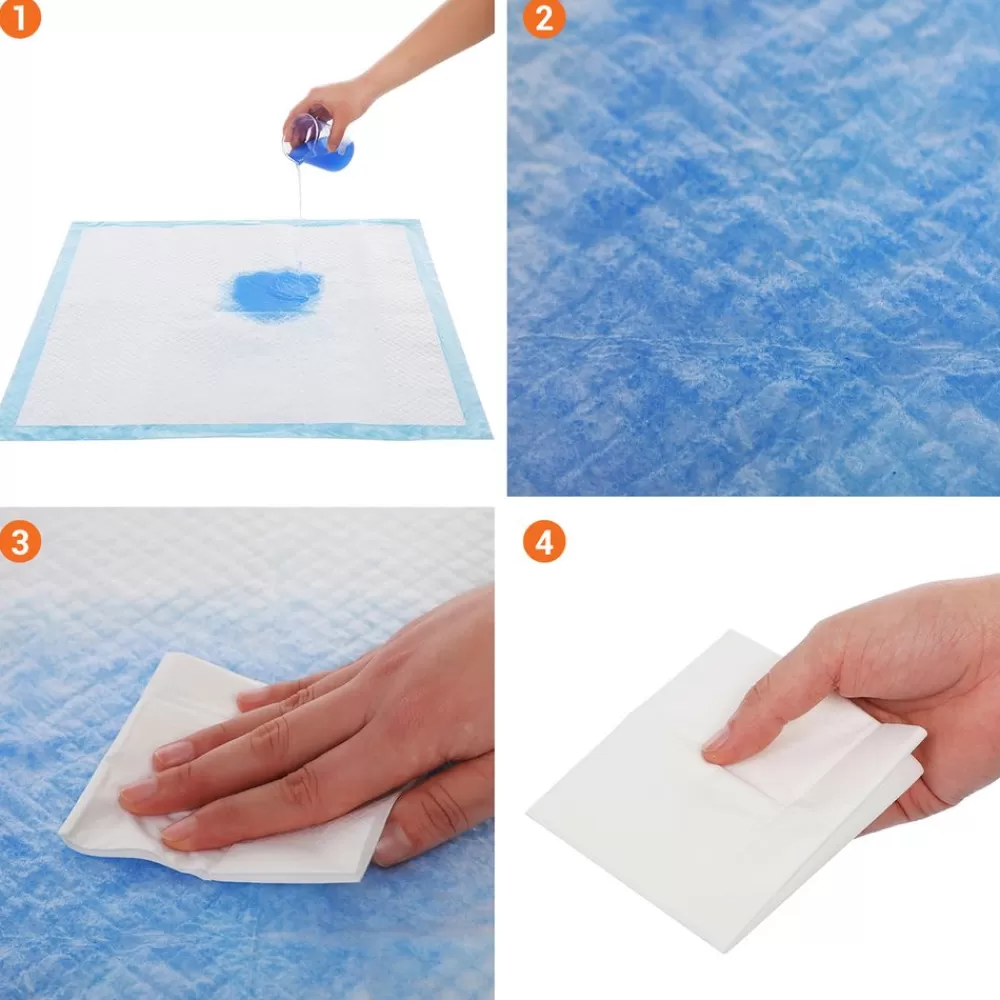 1

2

3

4