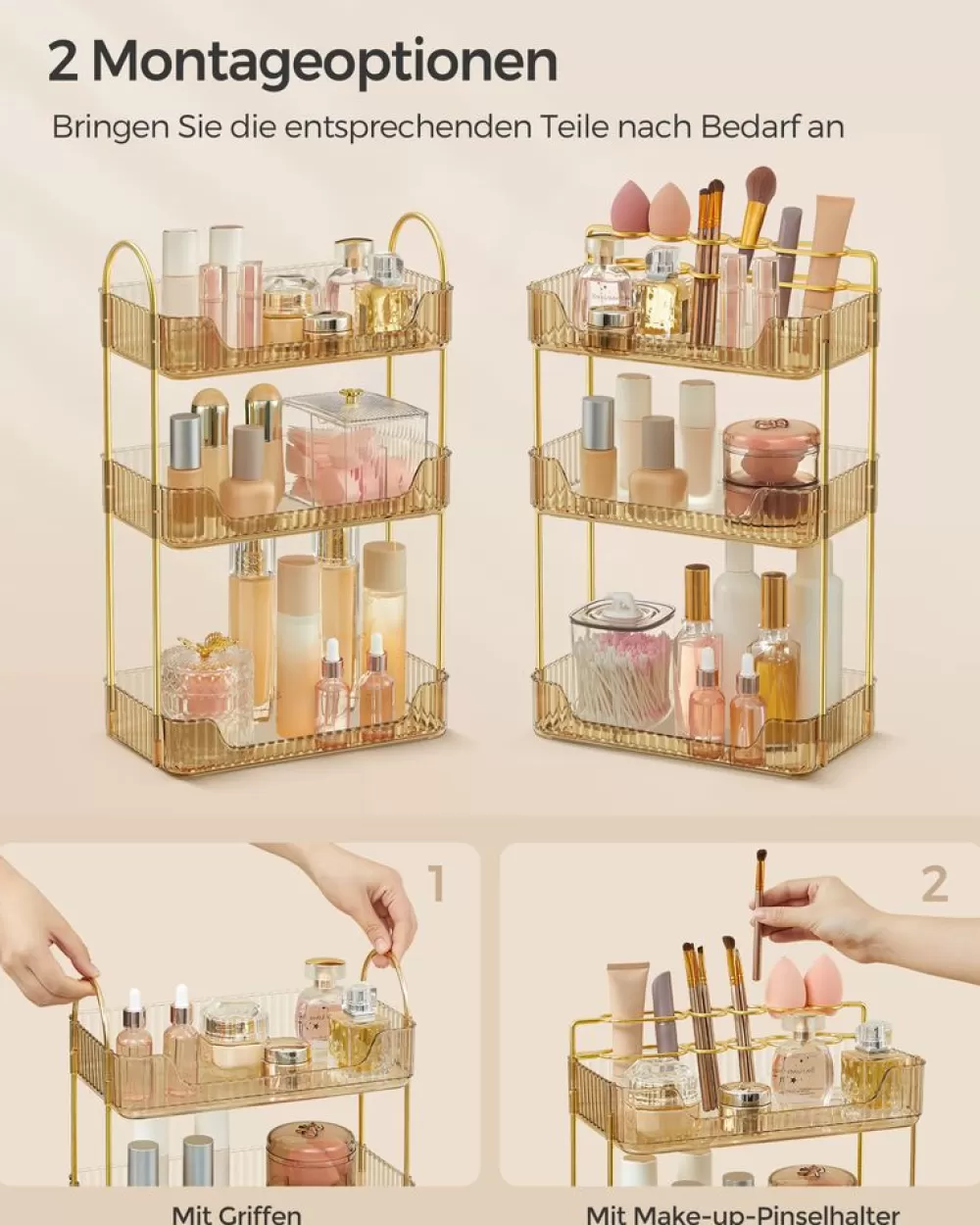 2 Montageoptionen

Bringen Sie die entsprechenden Teile nach Bedarf an

1

2

Mit Griffen

Mit Make-up-Pinselhalter