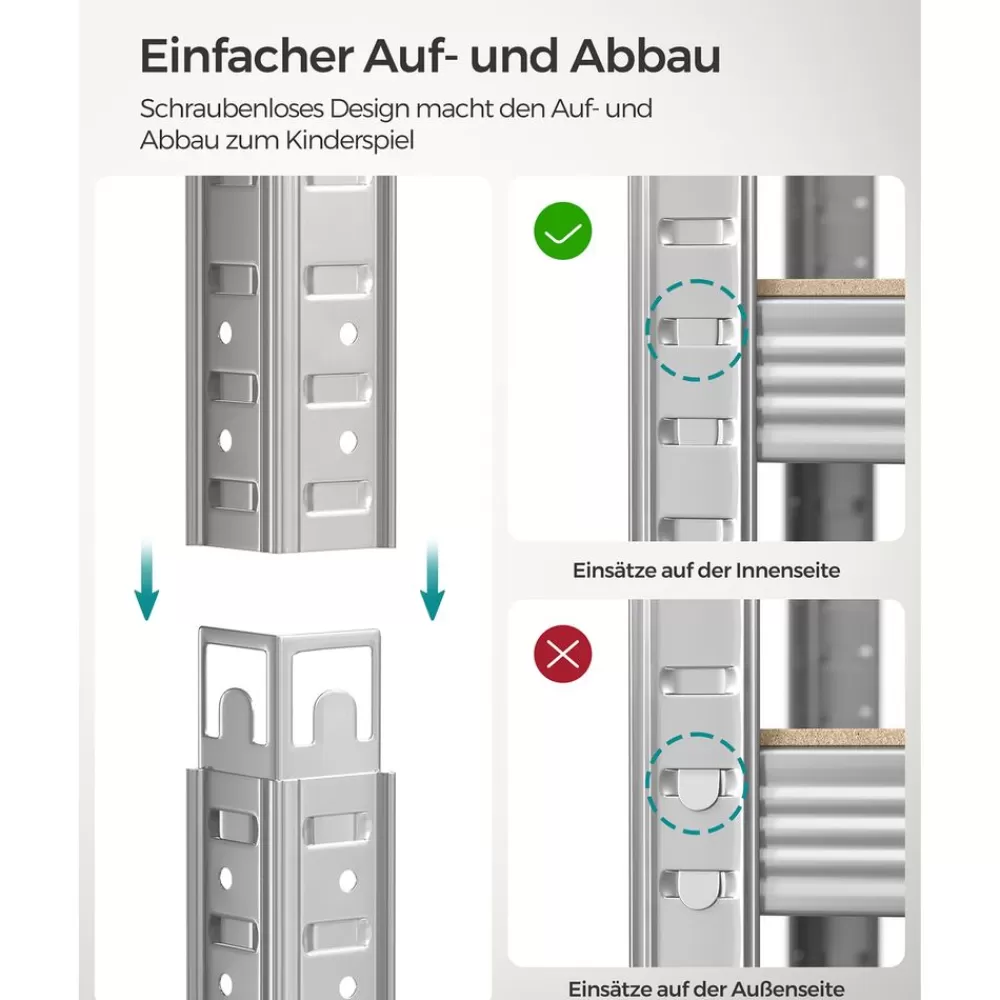 Einfacher Auf- und Abbau

Schraubenloses Design macht den Auf- und Abbau zum Kinderspiel

Einsätze auf der Innenseite

Einsätze auf der Außenseite