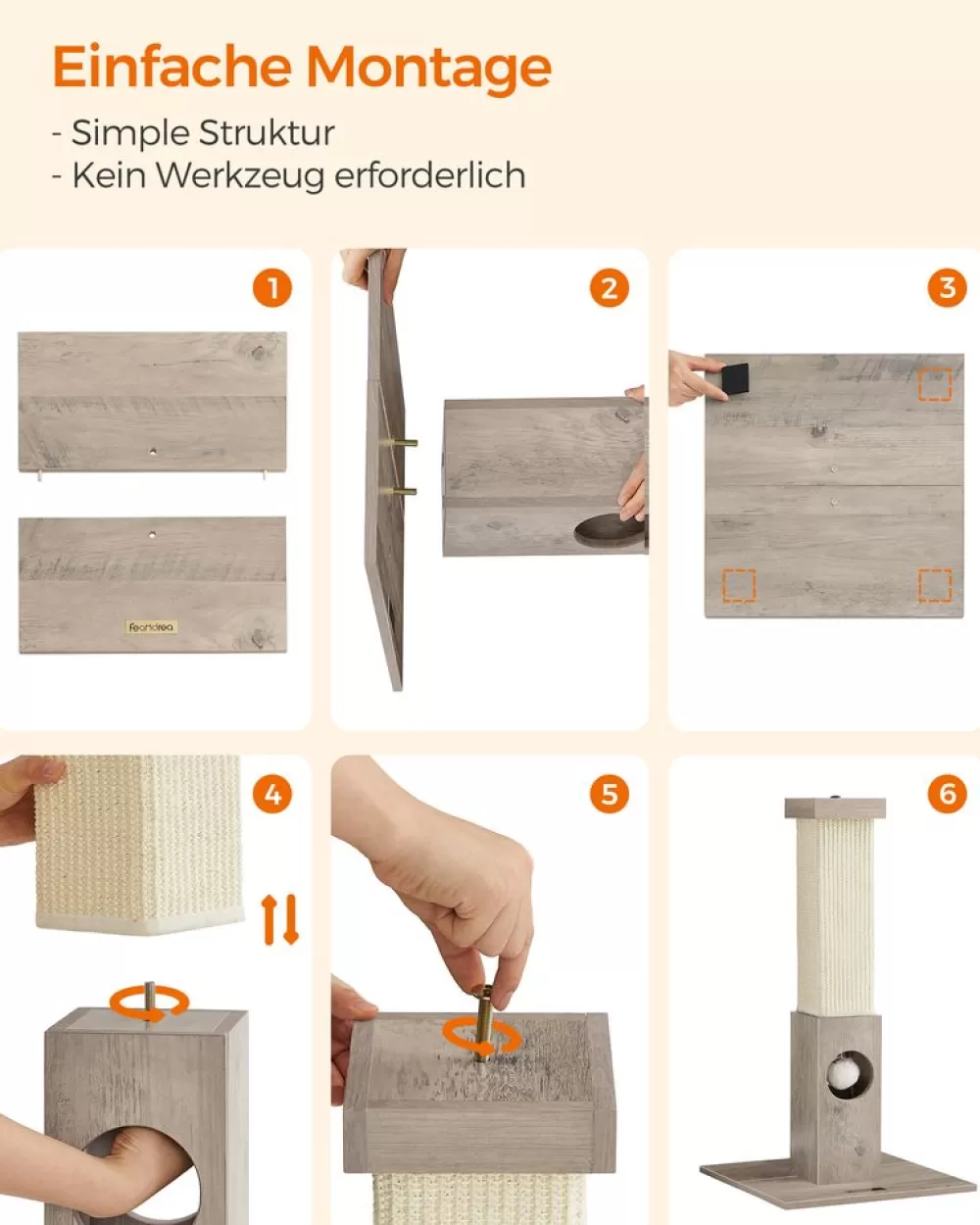 Einfache Montage

- Simple Struktur
- Kein Werkzeug erforderlich

1

Feandrea

2

3

4

5

6