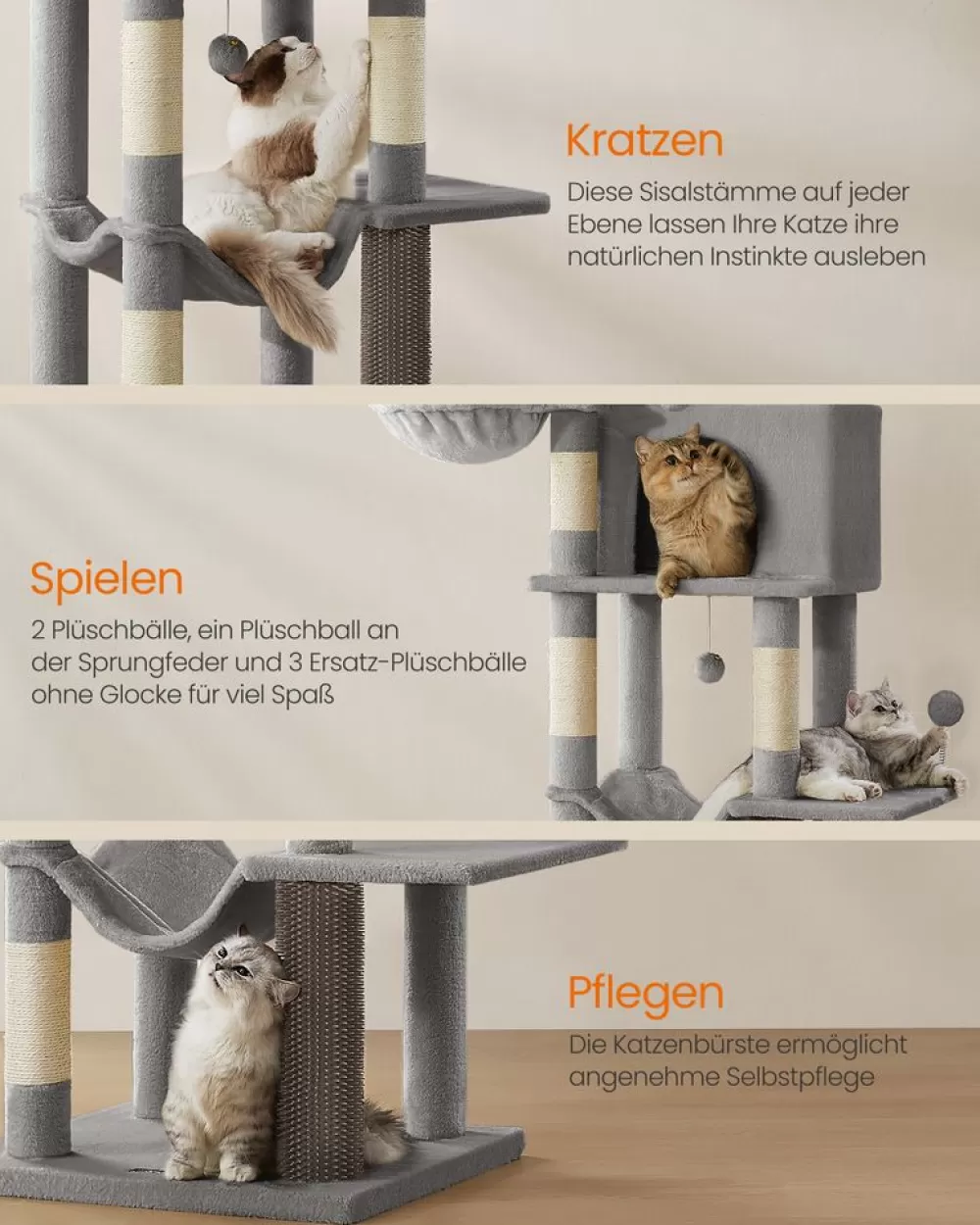 Kratzen

Diese Sisalstämme auf jeder Ebene lassen Ihre Katze ihre natürlichen Instinkte ausleben

Spielen

2 Plüschbälle, ein Plüschball an der Sprungfeder und 3 Ersatz-Plüschbälle ohne Glocke für viel Spaß

Pflegen

Die Katzenbürste ermöglicht angenehme Selbstpflege