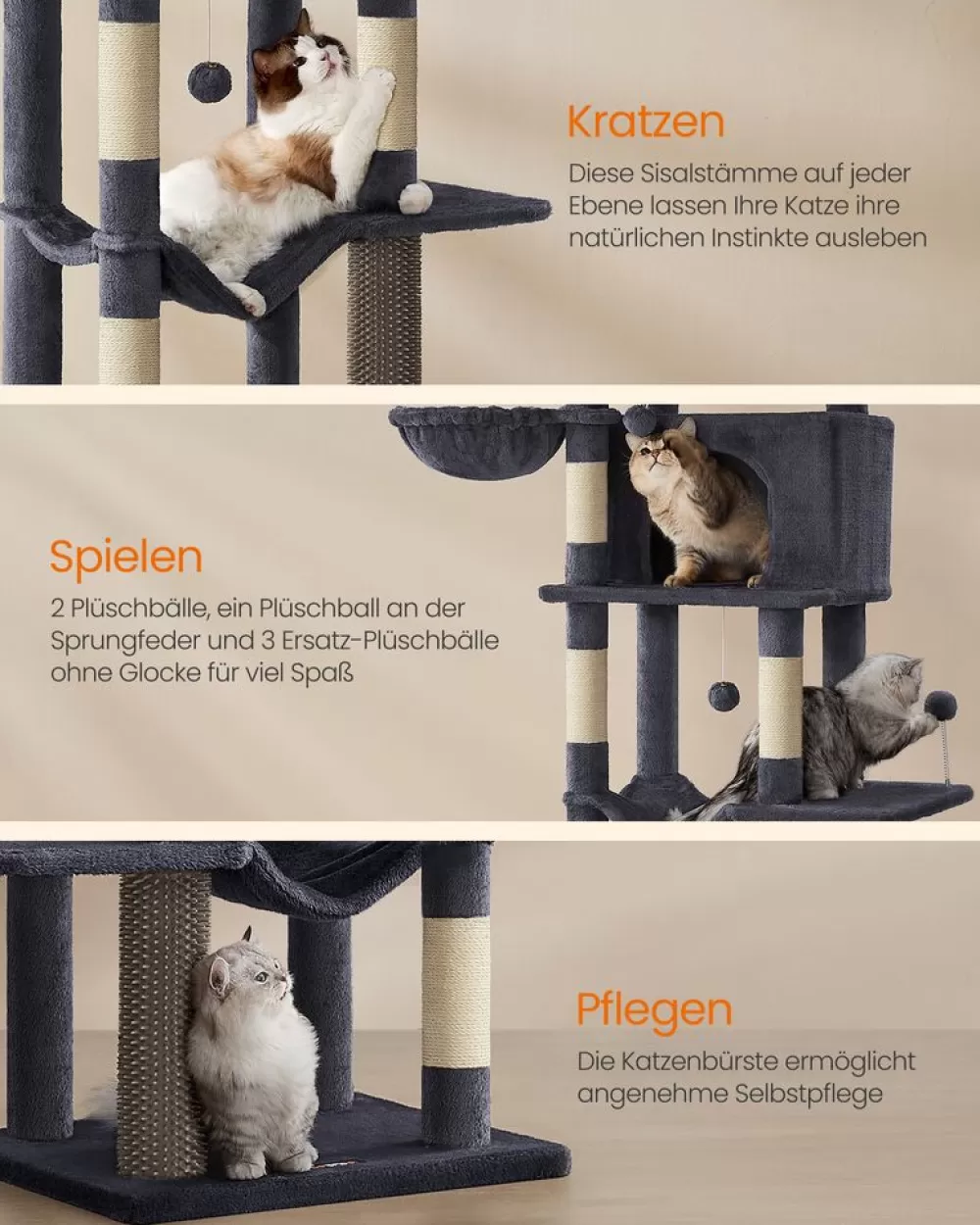 Kratzen
Diese Sisalstämme auf jeder Ebene lassen Ihre Katze ihre natürlichen Instinkte ausleben

Spielen
2 Plüschbälle, ein Plüschball an der Sprungfeder und 3 Ersatz-Plüschbälle ohne Glocke für viel Spaß

Pflegen
Die Katzenbürste ermöglicht angenehme Selbstpflege