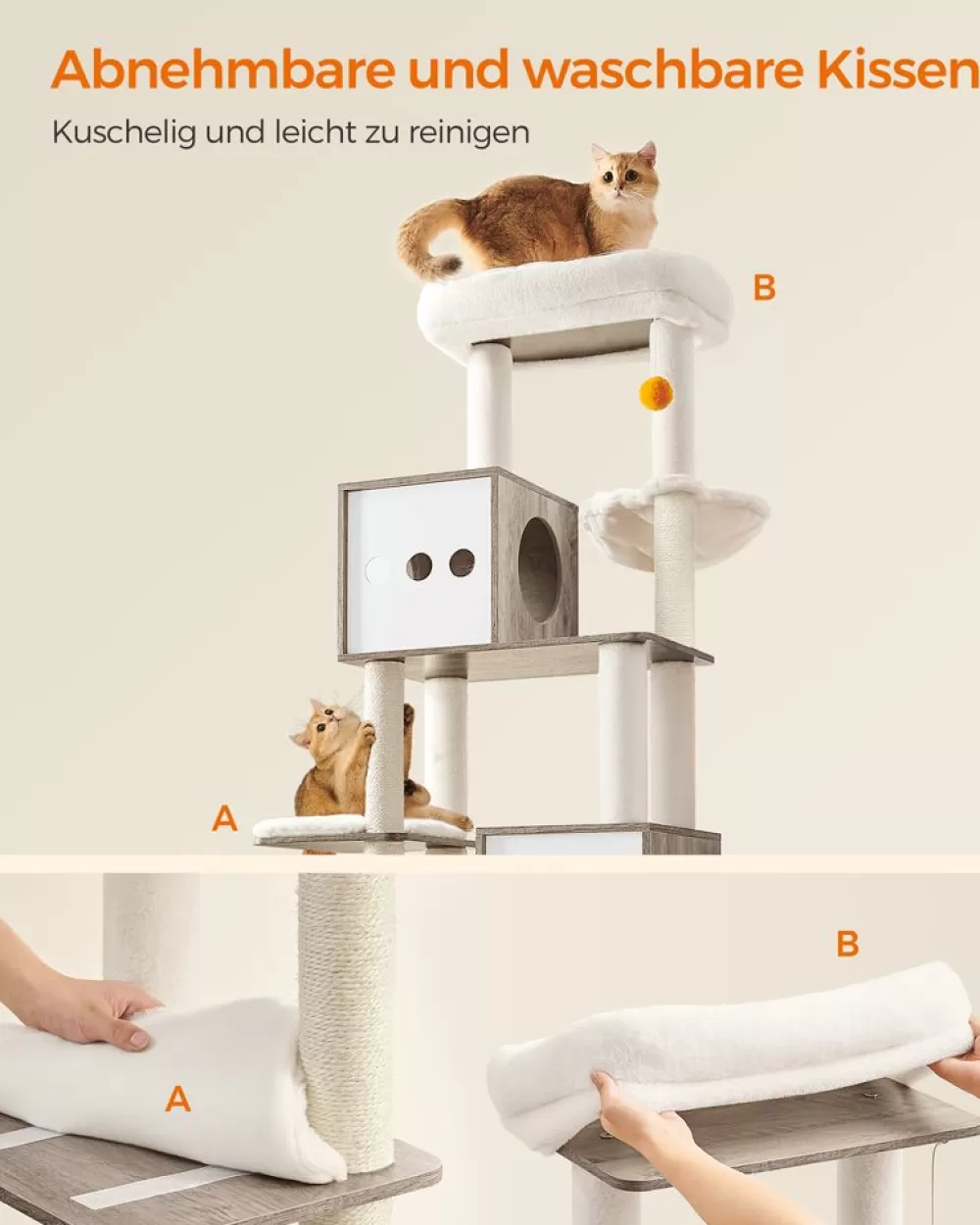 Abnehmbare und waschbare Kissen

Kuschelig und leicht zu reinigen

B

A

B

A