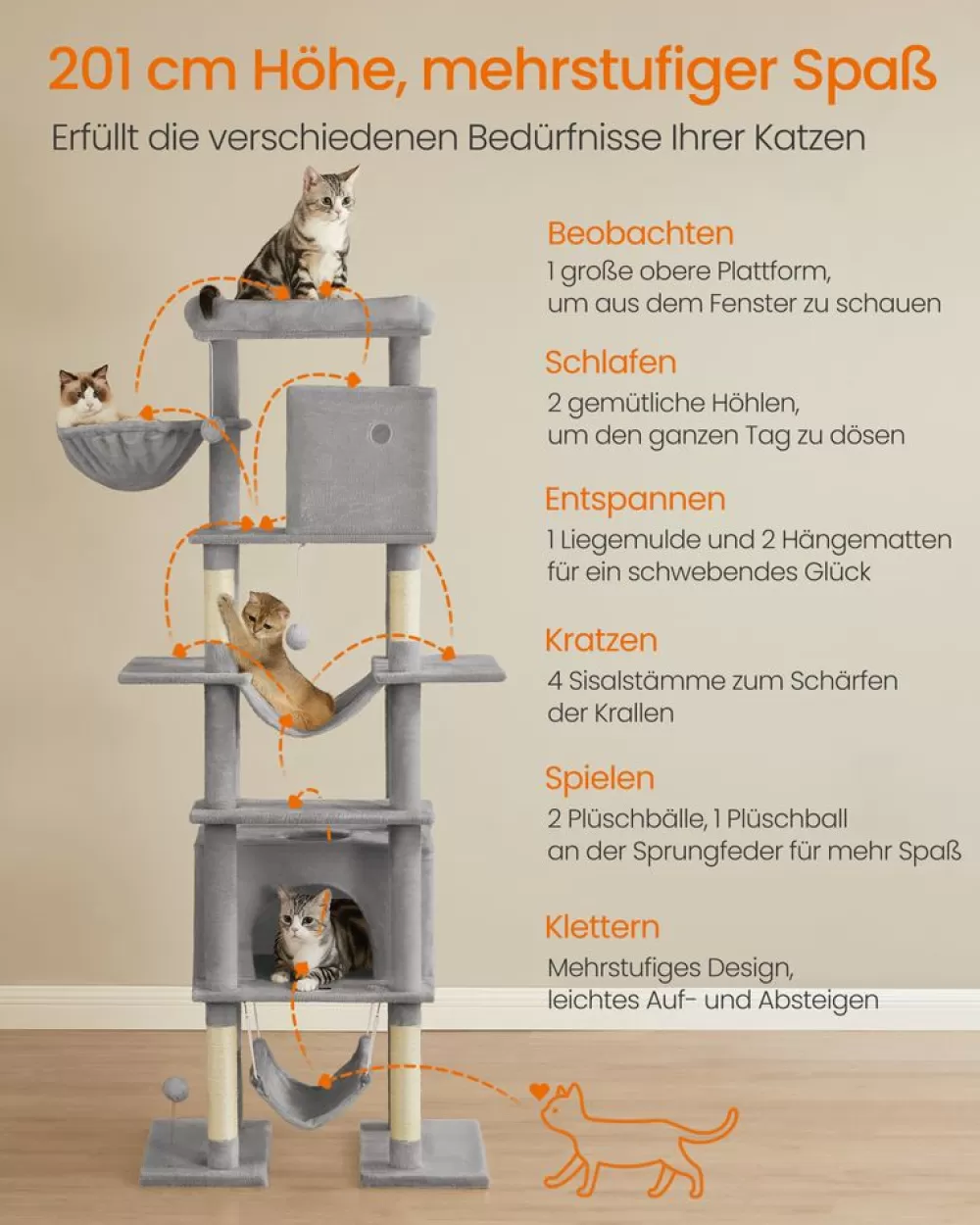 201 cm Höhe, mehrstufiger Spaß
Erfüllt die verschiedenen Bedürfnisse Ihrer Katzen

Beobachten
1 große obere Plattform, um aus dem Fenster zu schauen

Schlafen
2 gemütliche Höhlen, um den ganzen Tag zu dösen

Entspannen
1 Liegemulde und 2 Hängematten für ein schwebendes Glück

Kratzen
4 Sisalstämme zum Schärfen der Krallen

Spielen
2 Plüschbälle, 1 Plüschball an der Sprungfeder für mehr Spaß

Klettern
Mehrstufiges Design, leichtes Auf- und Absteigen