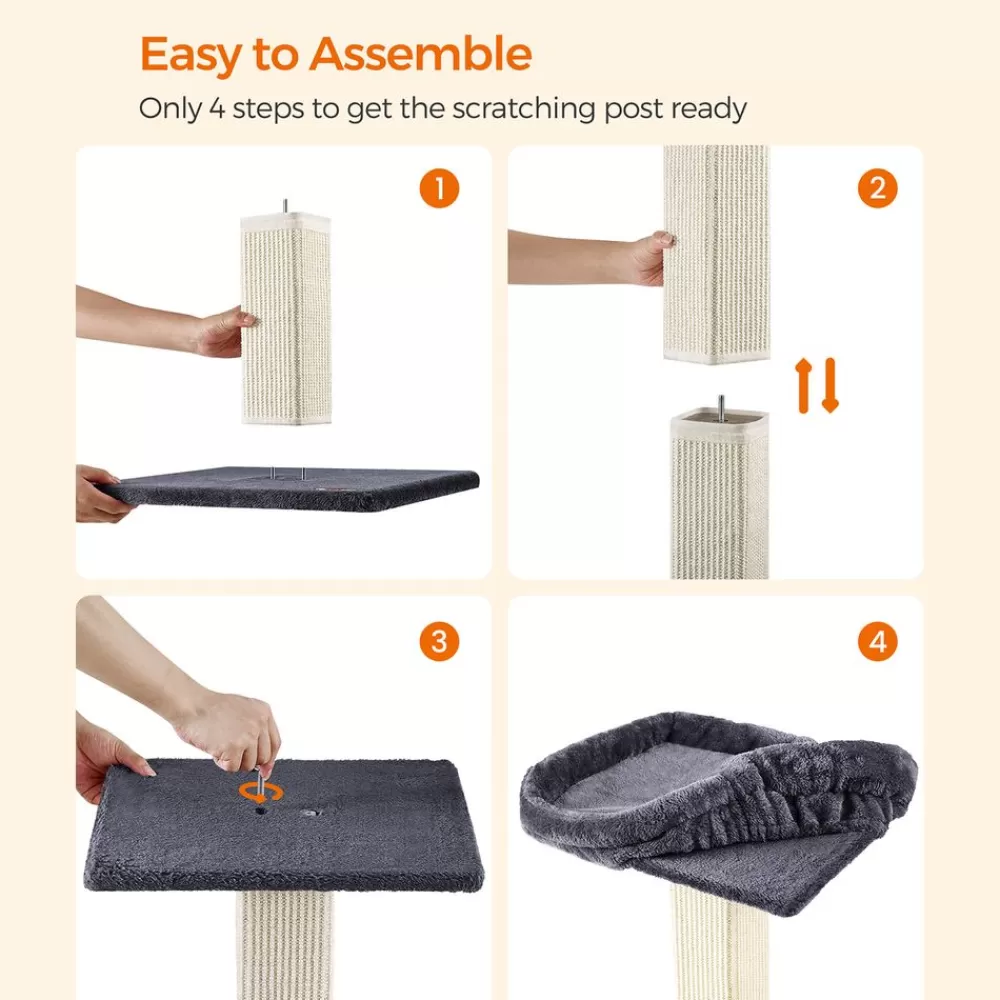 Easy to Assemble
Only 4 steps to get the scratching post ready

1

2

3

4