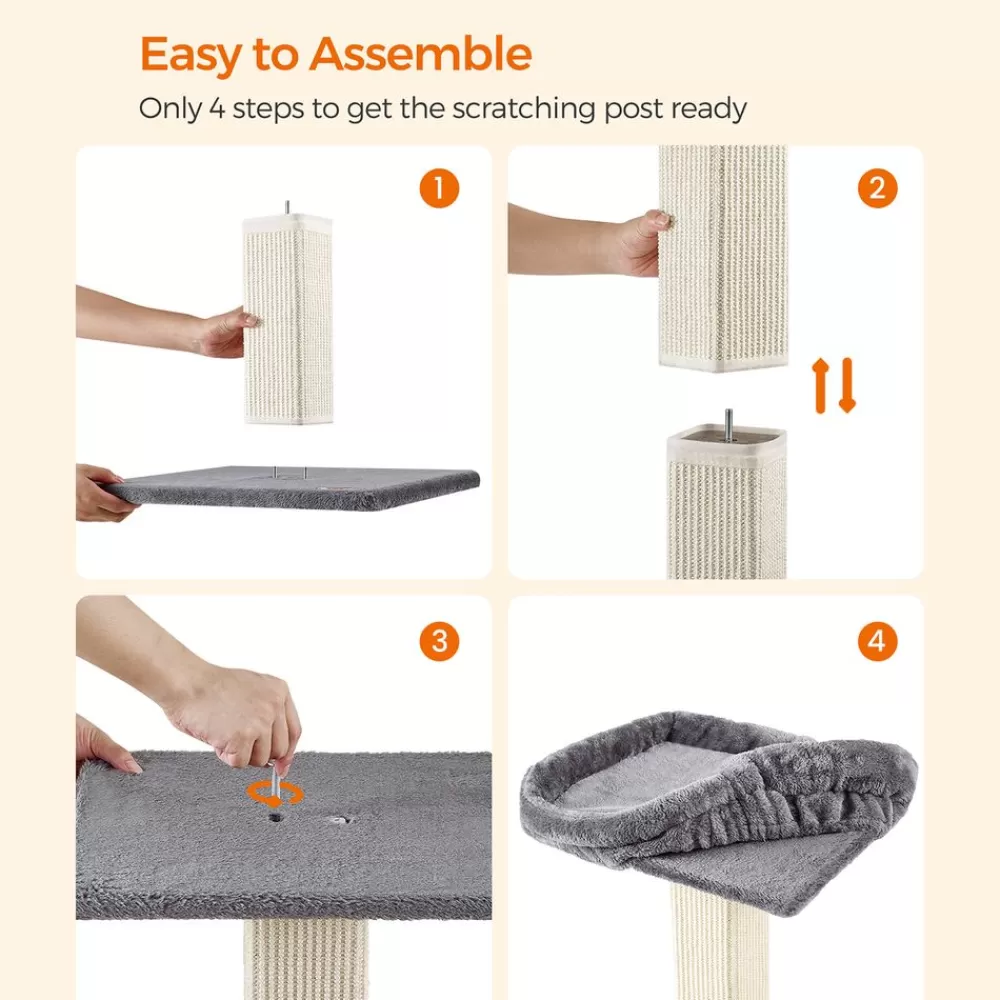 Easy to Assemble

Only 4 steps to get the scratching post ready

1

2

3

4