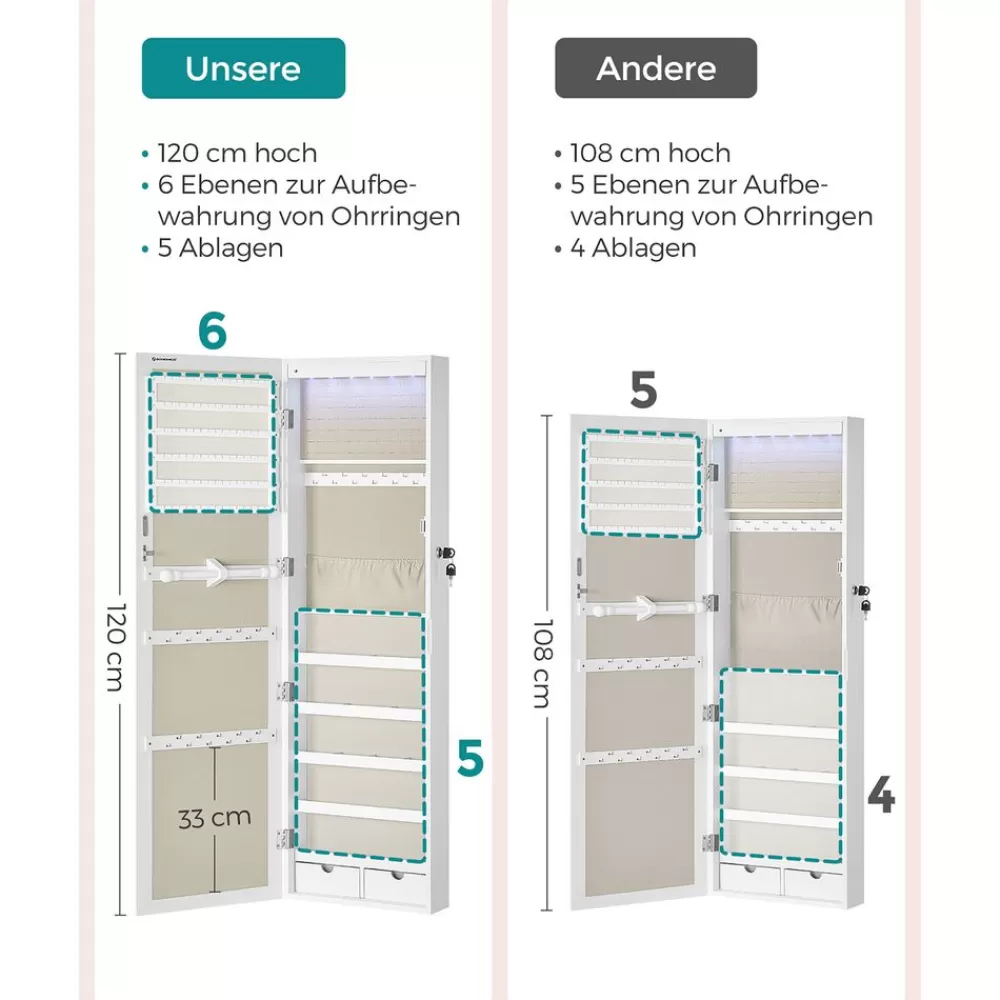 Unsere

• 120 cm hoch
• 6 Ebenen zur Aufbewahrung von Ohrringen
• 5 Ablagen

6

120 cm

33 cm

5

Andere

• 108 cm hoch
• 5 Ebenen zur Aufbewahrung von Ohrringen
• 4 Ablagen

5

108 cm

4