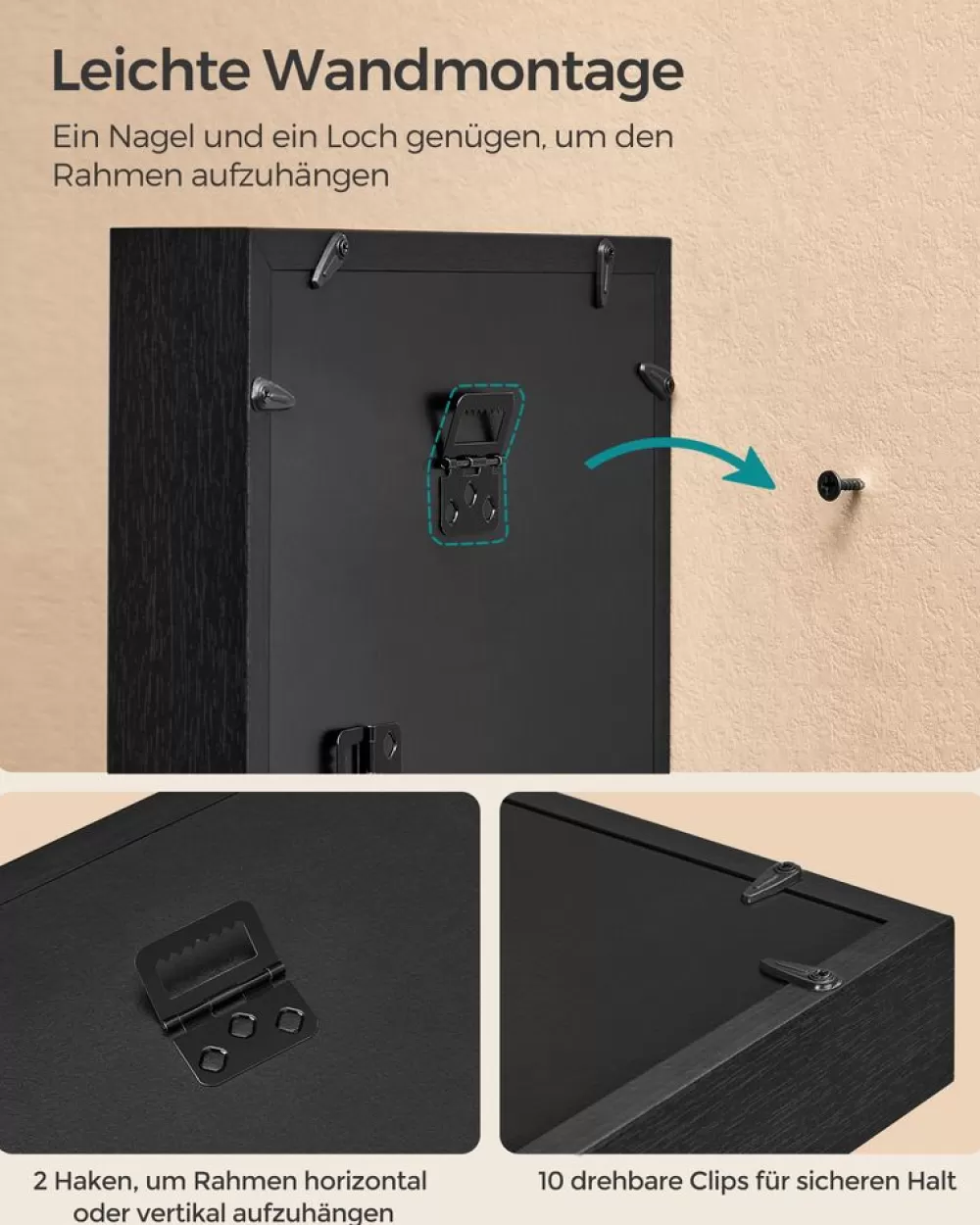 Leichte Wandmontage

Ein Nagel und ein Loch genügen, um den Rahmen aufzuhängen

2 Haken, um Rahmen horizontal oder vertikal aufzuhängen

10 drehbare Clips für sicheren Halt