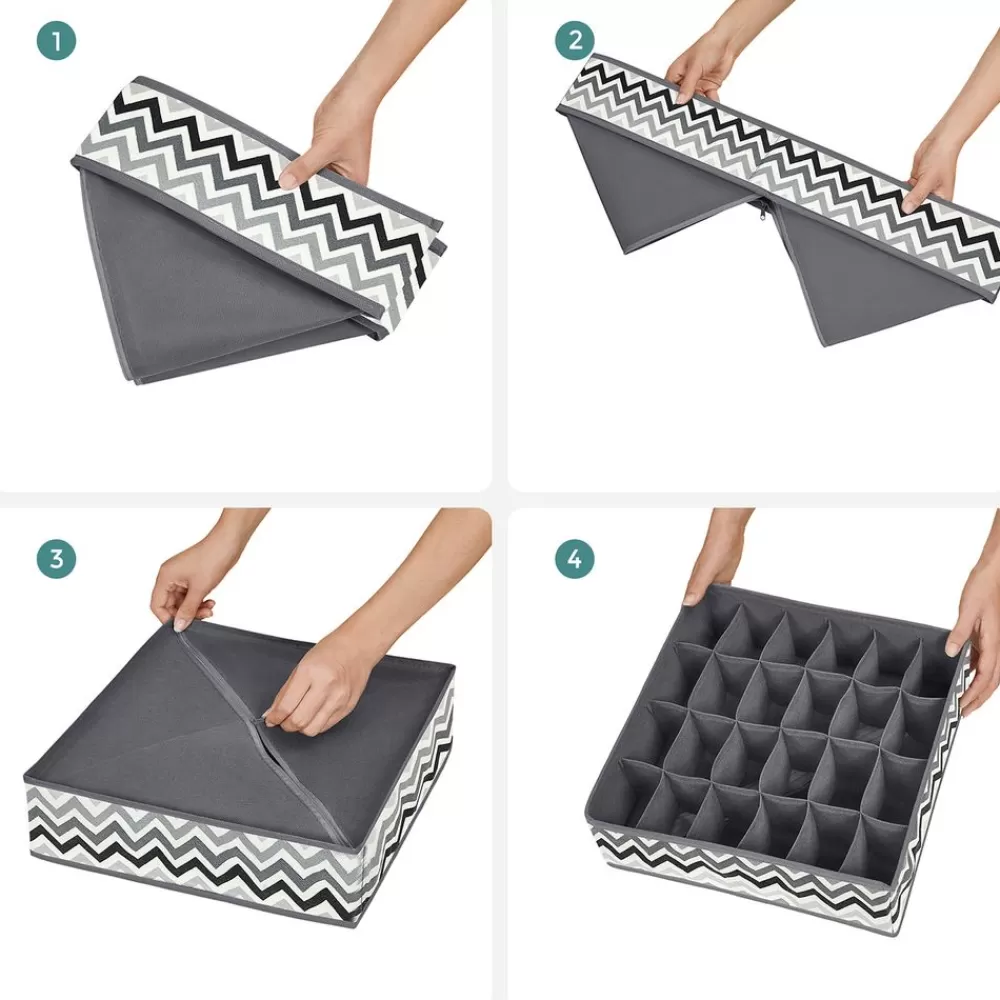 1

2

3

4