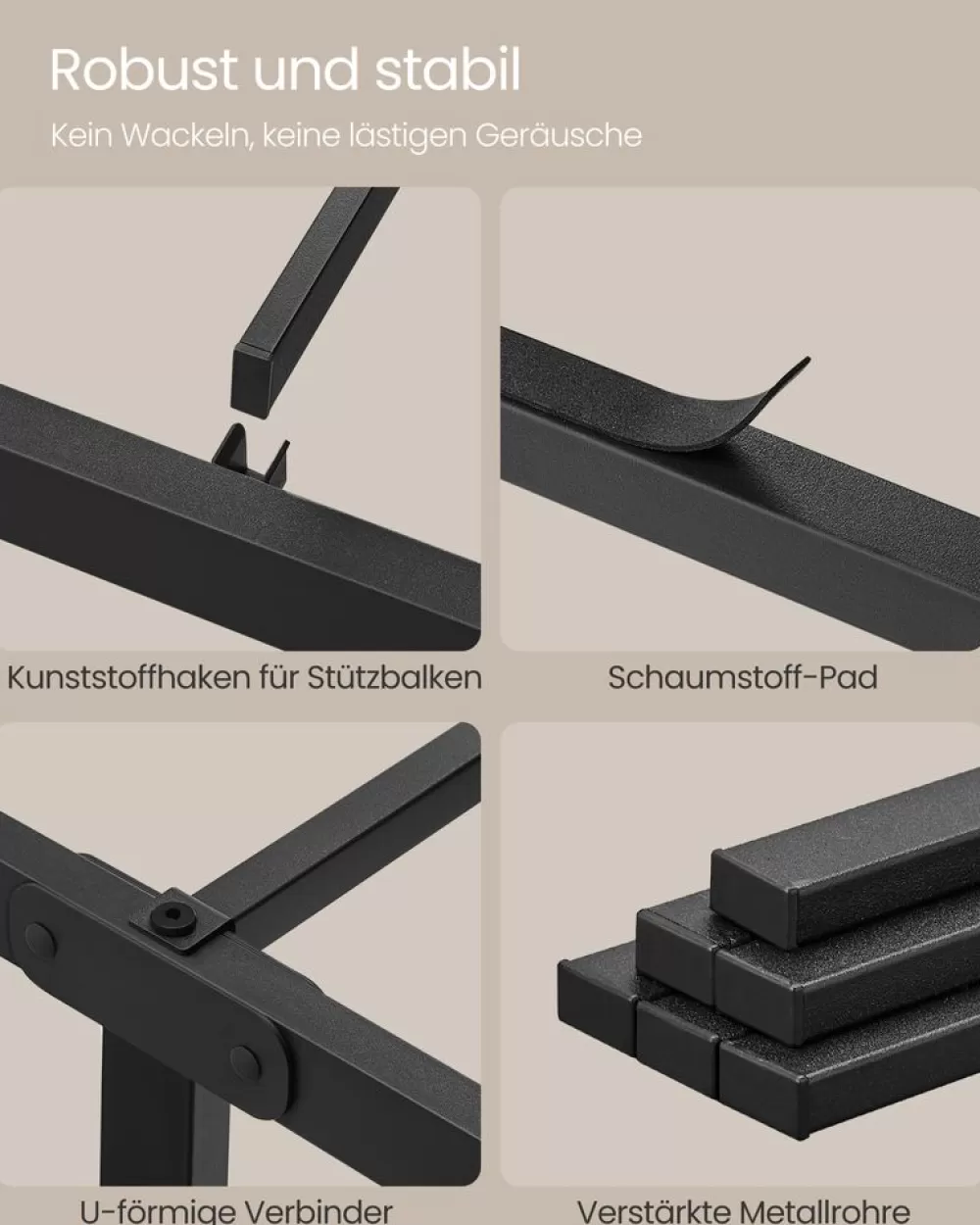 Robust und stabil

Kein Wackeln, keine lästigen Geräusche

Kunststoffhaken für Stützbalken

Schaumstoff-Pad

U-förmige Verbinder

Verstärkte Metallrohre