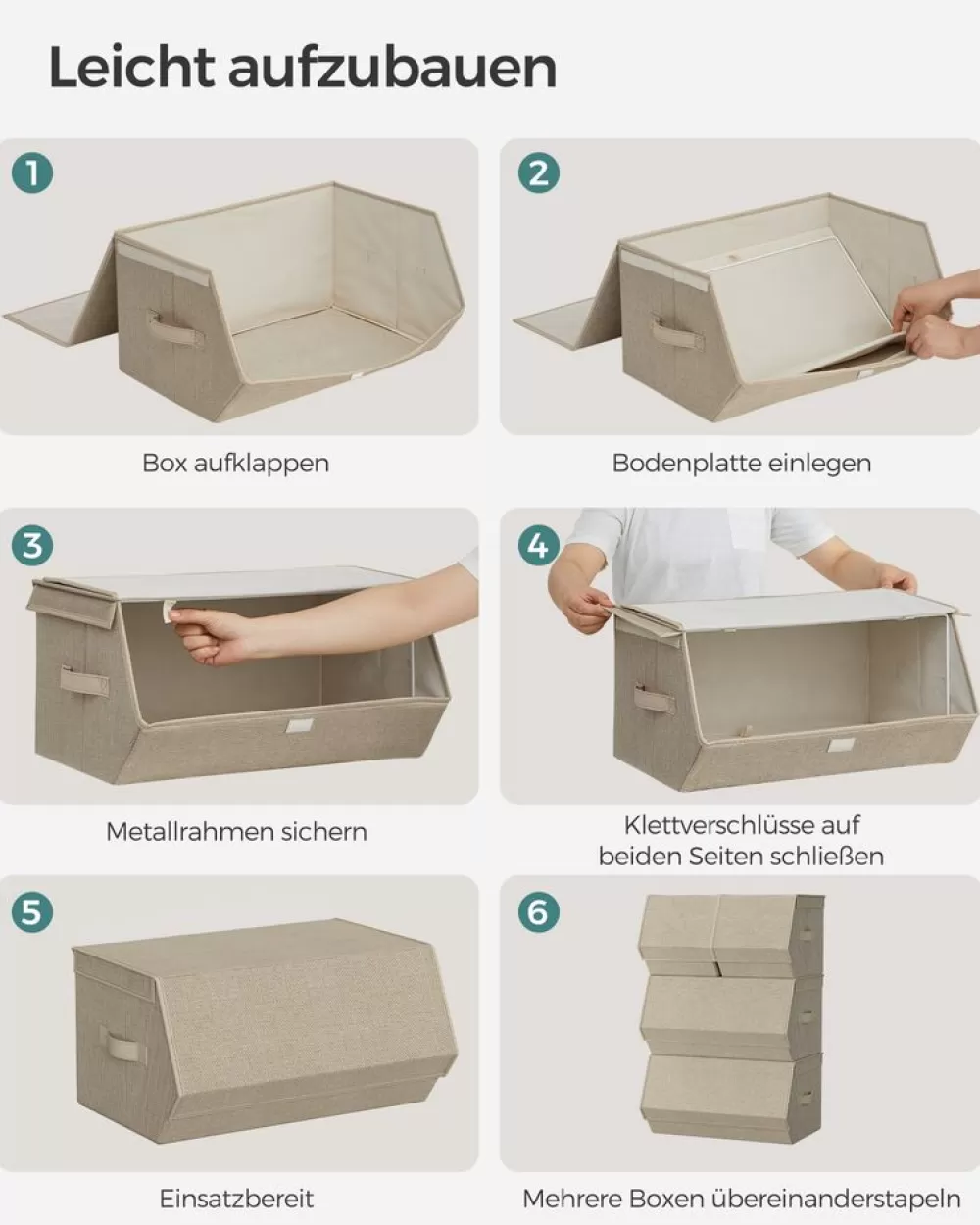 Leicht aufzubauen

1

Box aufklappen

2

Bodenplatte einlegen

3

Metallrahmen sichern

4

Klettverschlüsse auf beiden Seiten schließen

5

Einsatzbereit

6

Mehrere Boxen übereinanderstapeln