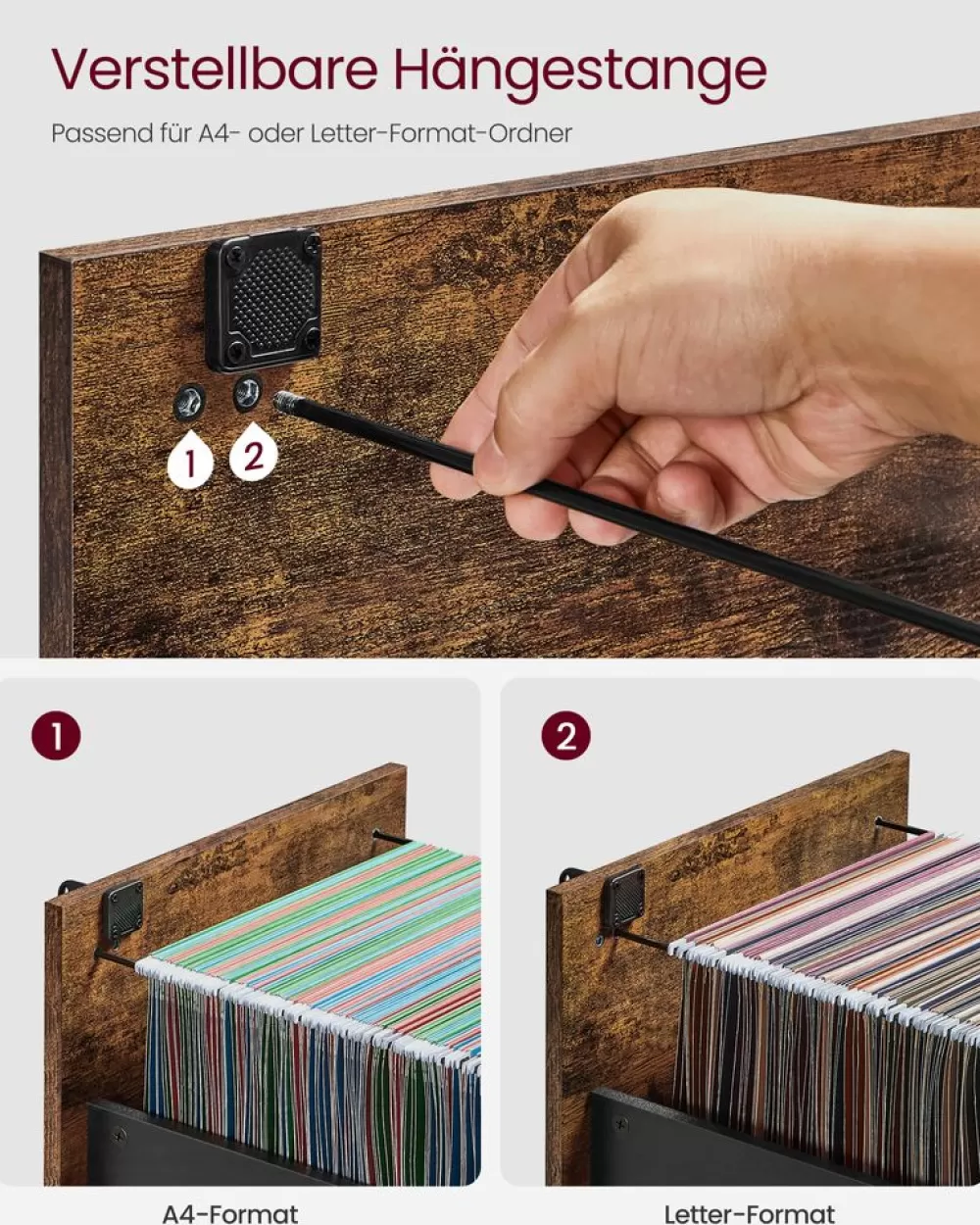 Verstellbare Hängestange

Passend für A4- oder Letter-Format-Ordner

1

2

1

A4-Format

2

Letter-Format